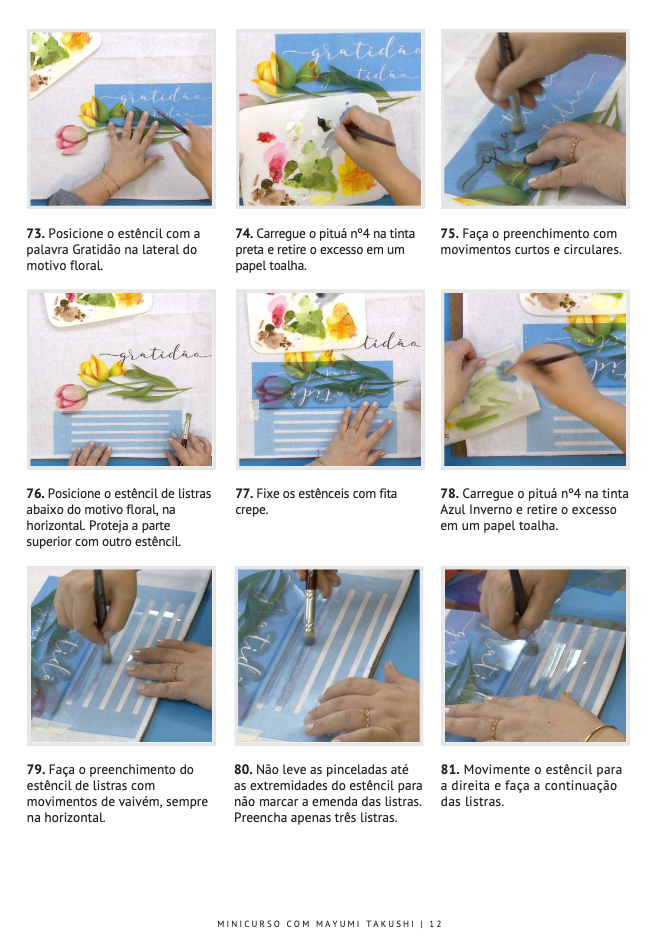 gratidão

gratidão
gratidão

gratidão

tidão

**73.** Posicione o estêncil com a palavra Gratidão na lateral do motivo floral.

**74.** Carregue o pituá nº4 na tinta preta e retire o excesso em um papel toalha.

**75.** Faça o preenchimento com movimentos curtos e circulares.

**76.** Posicione o estêncil de listras abaixo do motivo floral, na horizontal. Proteja a parte superior com outro estêncil.

**77.** Fixe os estênceis com fita crepe.

**78.** Carregue o pituá nº4 na tinta Azul Inverno e retire o excesso em um papel toalha.

**79.** Faça o preenchimento do estêncil de listras com movimentos de vaivém, sempre na horizontal.

**80.** Não leve as pinceladas até as extremidades do estêncil para não marcar a emenda das listras. Preencha apenas três listras.

**81.** Movimente o estêncil para a direita e faça a continuação das listras.

MINICURSO COM MAYUMI TAKUSHI | 12